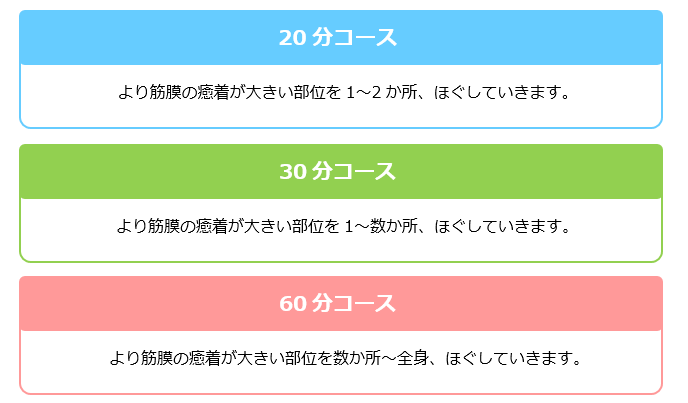 20 分コース

より筋膜の癒着が大きい部位を 1～2 か所、ほぐしていきます。

30 分コース

より筋膜の癒着が大きい部位を 1～数か所、ほぐしていきます。

60 分コース

より筋膜の癒着が大きい部位を数か所～全身、ほぐしていきます。